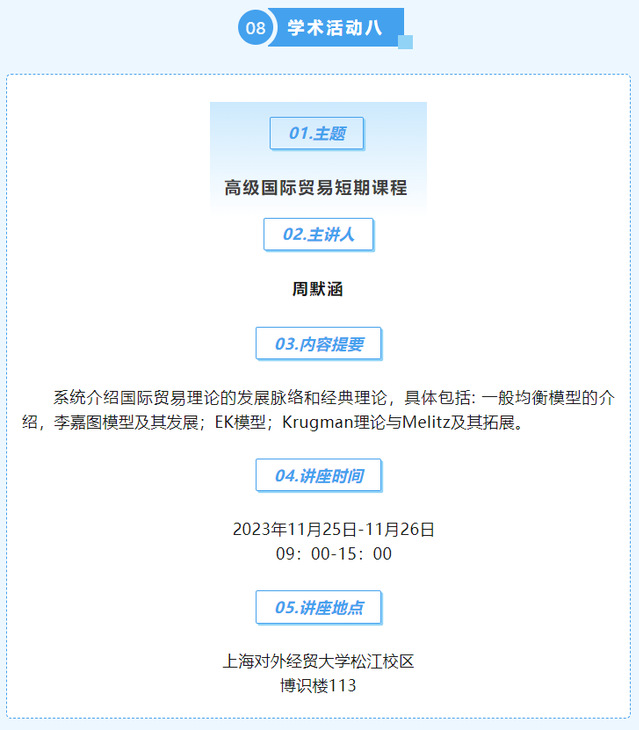 08 学术活动八

01.主题

高级国际贸易短期课程

02.主讲人

周默涵

03.内容提要

系统介绍国际贸易理论的发展脉络和经典理论，具体包括: 一般均衡模型的介绍，李嘉图模型及其发展；EK模型；Krugman理论与Melitz及其拓展。

04.讲座时间

2023年11月25日-11月26日
09：00-15：00

05.讲座地点

上海对外经贸大学松江校区
博识楼113